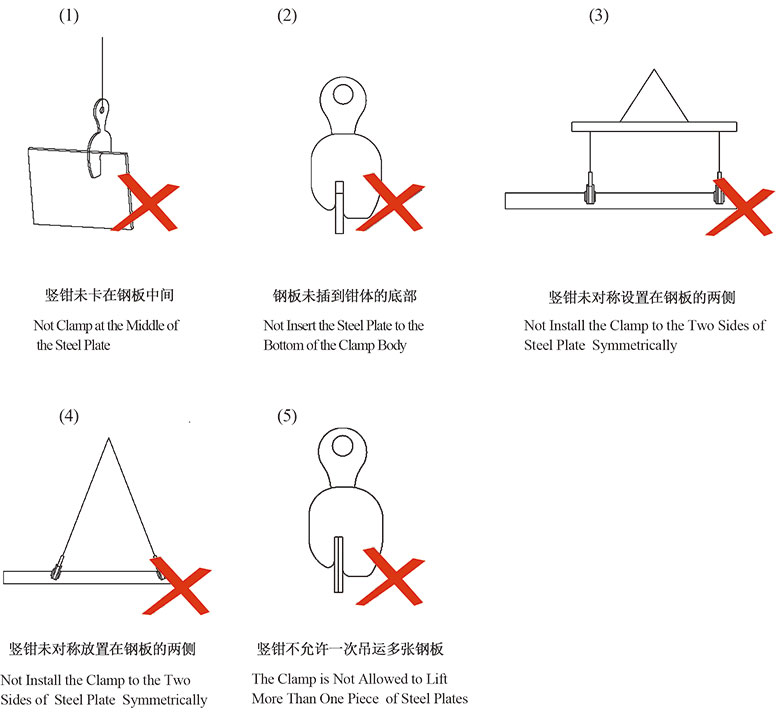 (1)

竖钳未卡在钢板中间

Not Clamp at the Middle of the Steel Plate

(2)

钢板未插到钳体的底部

Not Insert the Steel Plate to the Bottom of the Clamp Body

(3)

竖钳未对称设置在钢板的两侧

Not Install the Clamp to the Two Sides of Steel Plate Symmetrically

(4)

竖钳未对称放置在钢板的两侧

Not Install the Clamp to the Two Sides of Steel Plate Symmetrically

(5)

竖钳不允许一次吊运多张钢板

The Clamp is Not Allowed to Lift More Than One Piece of Steel Plates