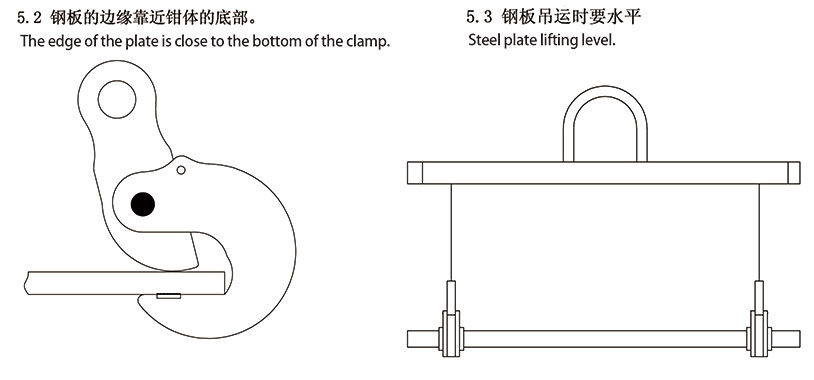 5.2 钢板的边缘靠近钳体的底部。
The edge of the plate is close to the bottom of the clamp.

5.3 钢板吊运时要水平
Steel plate lifting level.